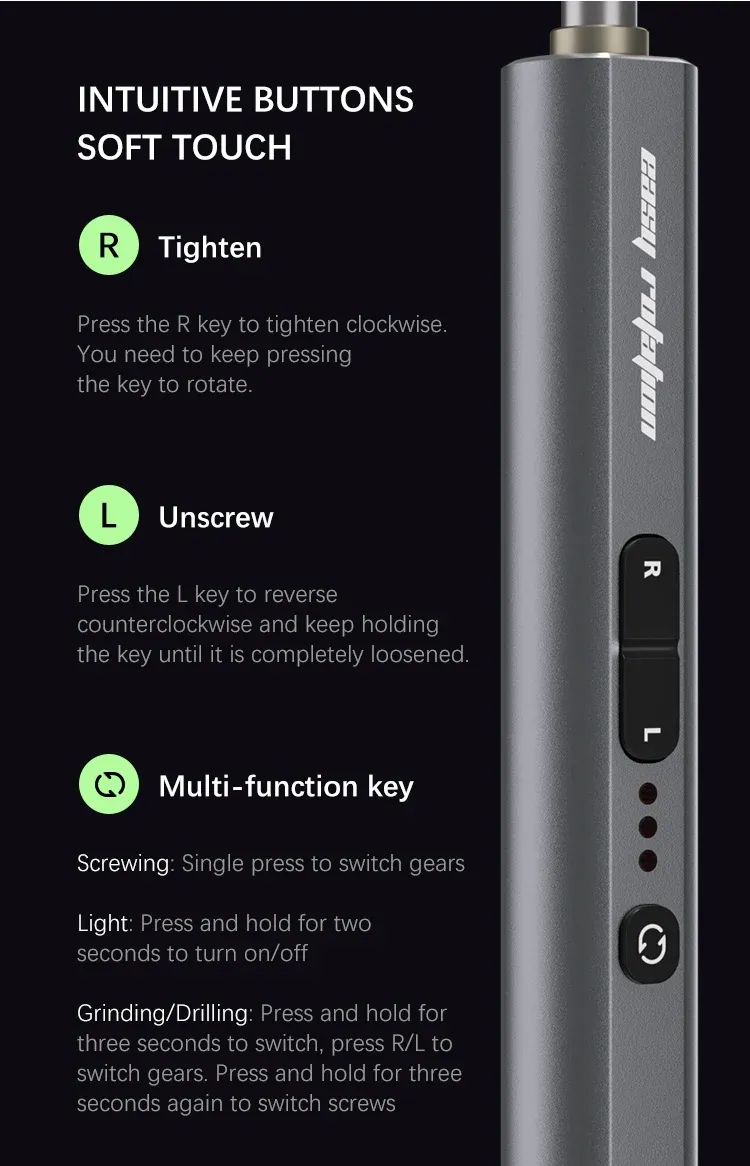 INTUITIVE BUTTONS
SOFT TOUCH

R Tighten

Press the R key to tighten clockwise. You need to keep pressing the key to rotate.

L Unscrew

Press the L key to reverse counterclockwise and keep holding the key until it is completely loosened.

Multi-function key

Screwing: Single press to switch gears

Light: Press and hold for two seconds to turn on/off

Grinding/Drilling: Press and hold for three seconds to switch, press R/L to switch gears. Press and hold for three seconds again to switch screws

easy rotation

R

L